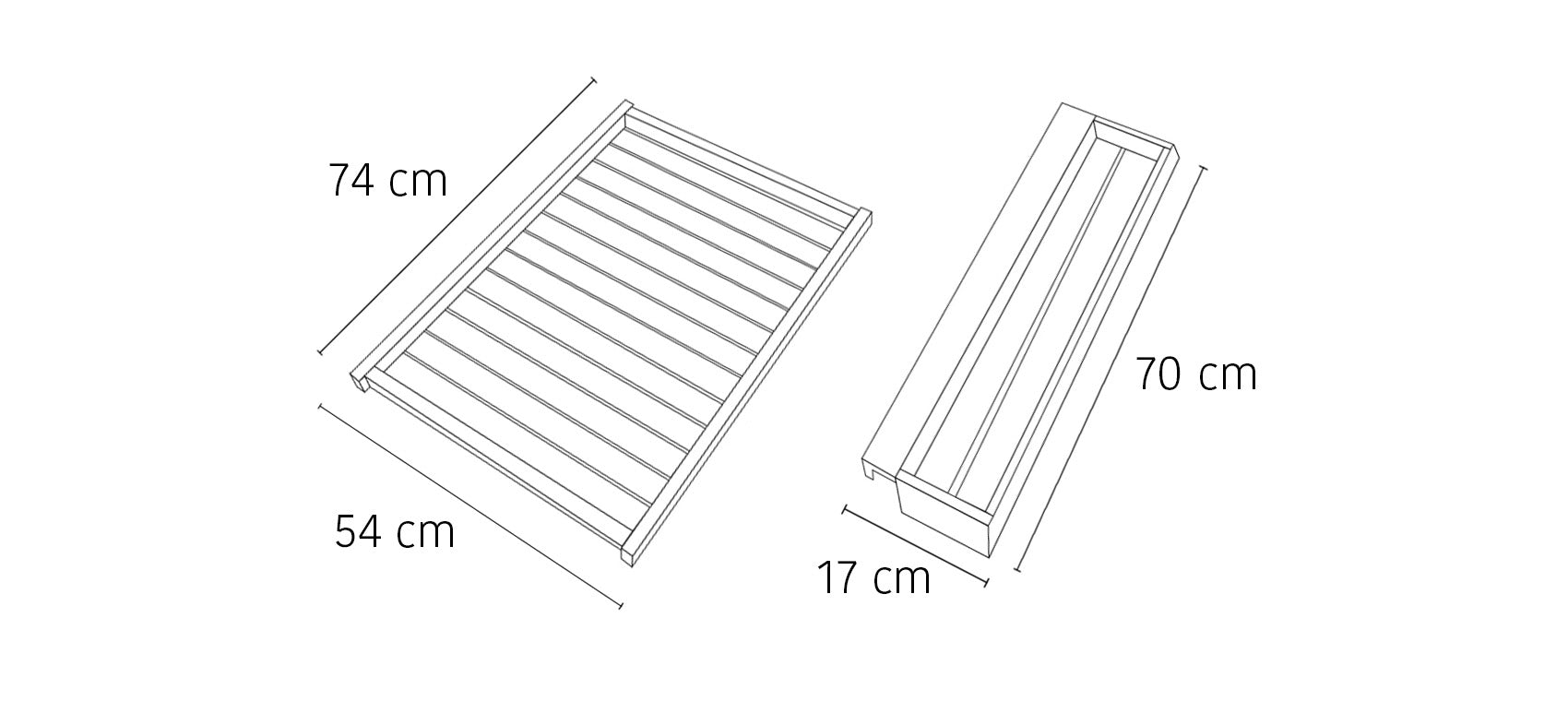 74 cm

54 cm

70 cm

17 cm